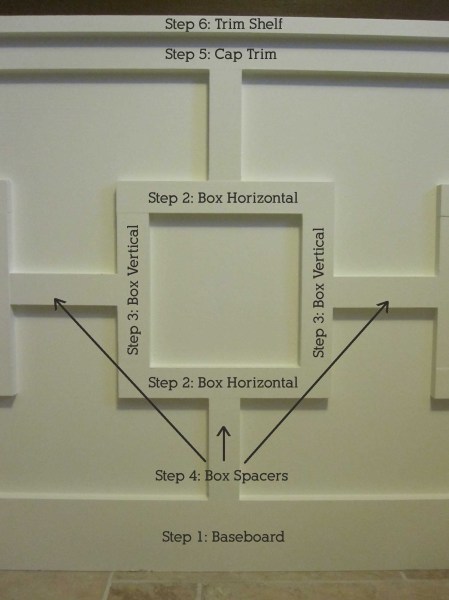 Step 6: Trim Shelf

Step 5: Cap Trim

Step 2: Box Horizontal

Step 3: Box Vertical

Step 3: Box Vertical

Step 2: Box Horizontal

Step 4: Box Spacers

Step 1: Baseboard